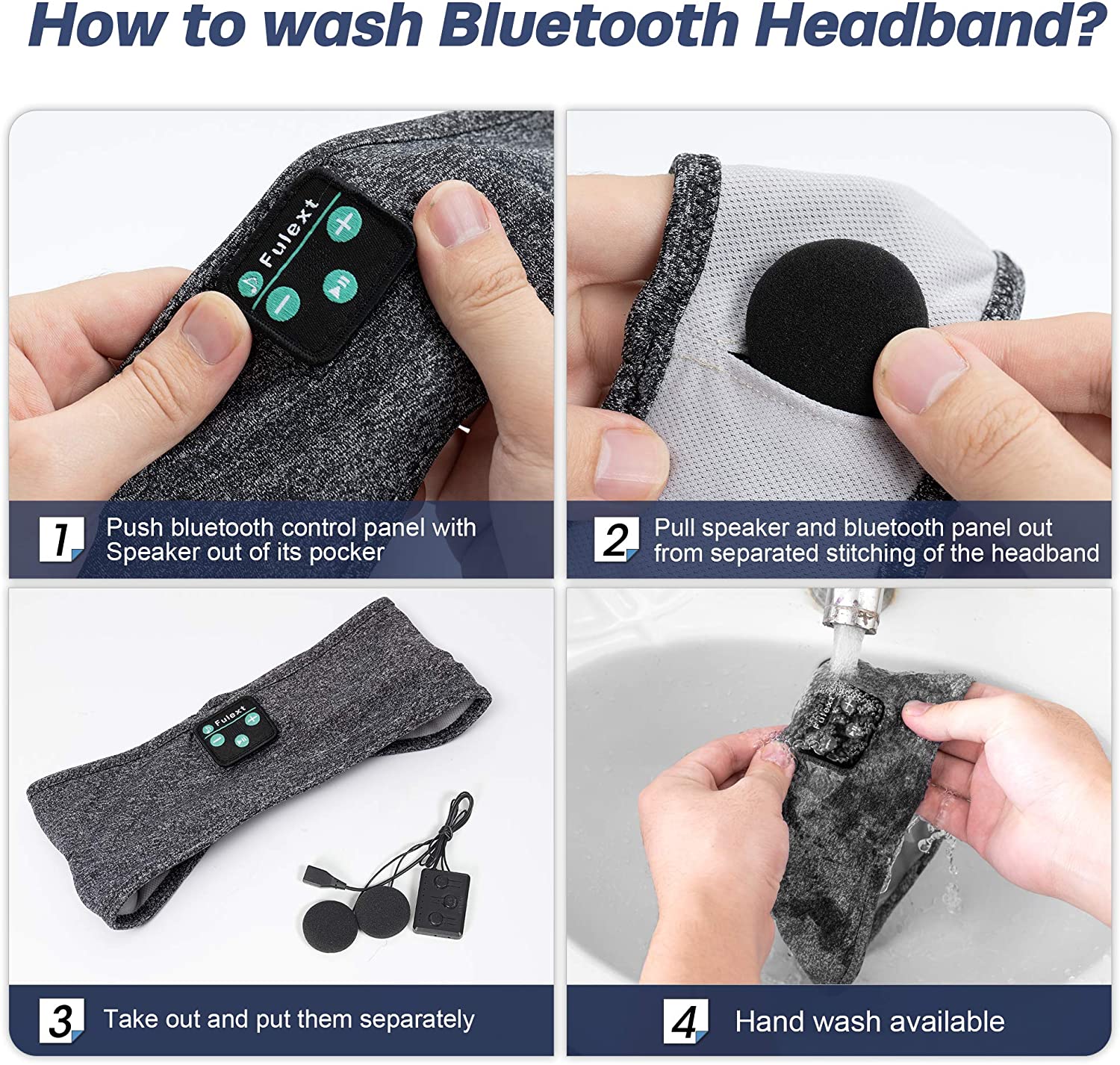 How to wash Bluetooth Headband?

Fulext

1 Push bluetooth control panel with Speaker out of its pocker

2 Pull speaker and bluetooth panel out from separated stitching of the headband

Fulext

3 Take out and put them separately

Fulext

4 Hand wash available