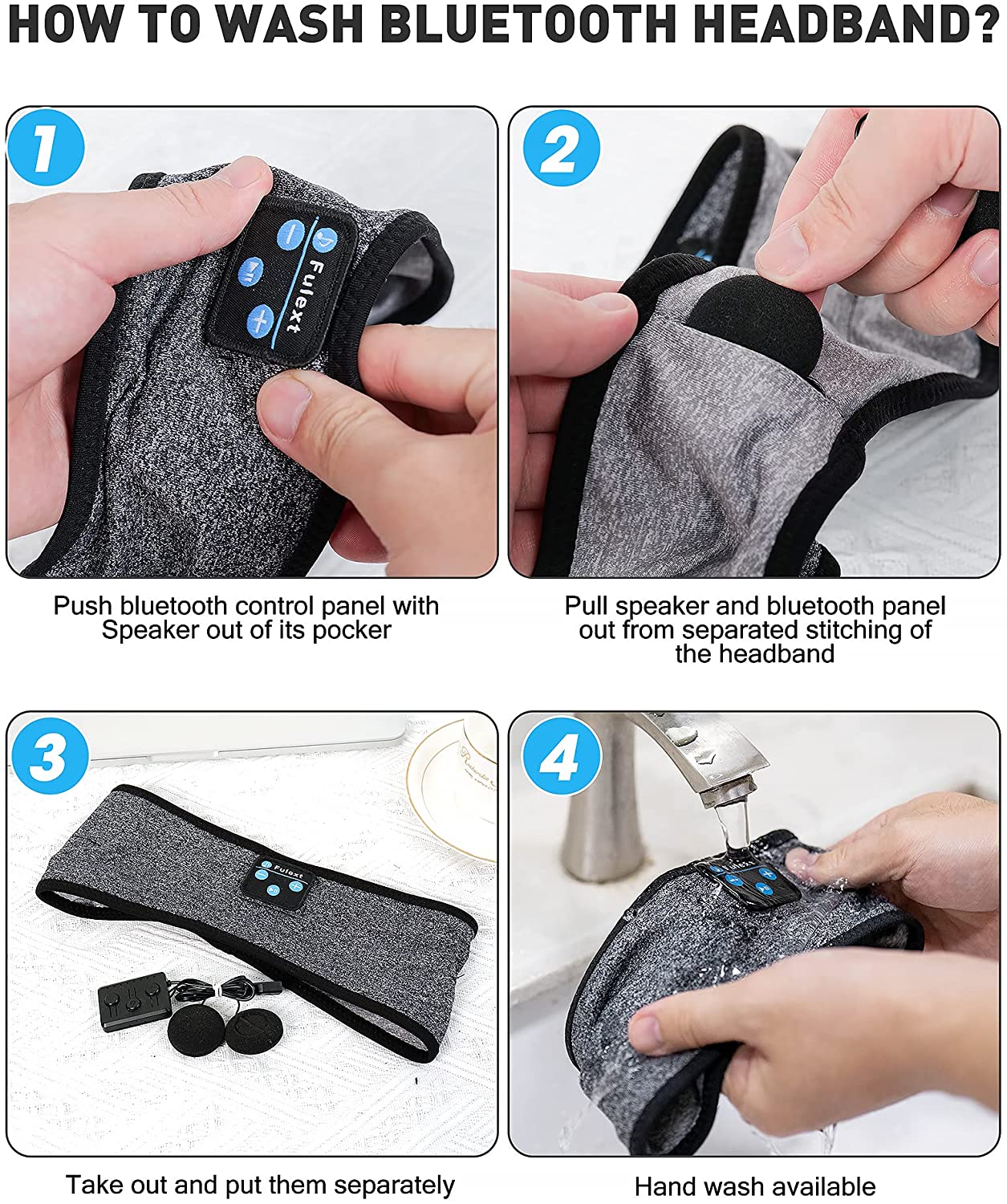 HOW TO WASH BLUETOOTH HEADBAND?

1

Fulext

Push bluetooth control panel with Speaker out of its pocker

2

Pull speaker and bluetooth panel out from separated stitching of the headband

3

Fulext

Take out and put them separately

4

Fulext

Hand wash available